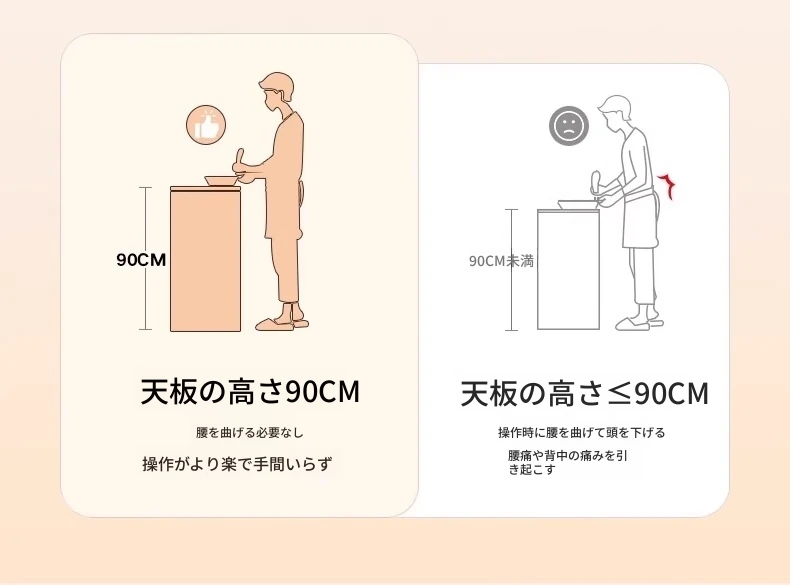 90CM

天板の高さ90CM

腰を曲げる必要なし

操作がより楽で手間いらず

90CM未満

天板の高さ≤90CM

操作時に腰を曲げて頭を下げる

腰痛や背中の痛みを引き起こす