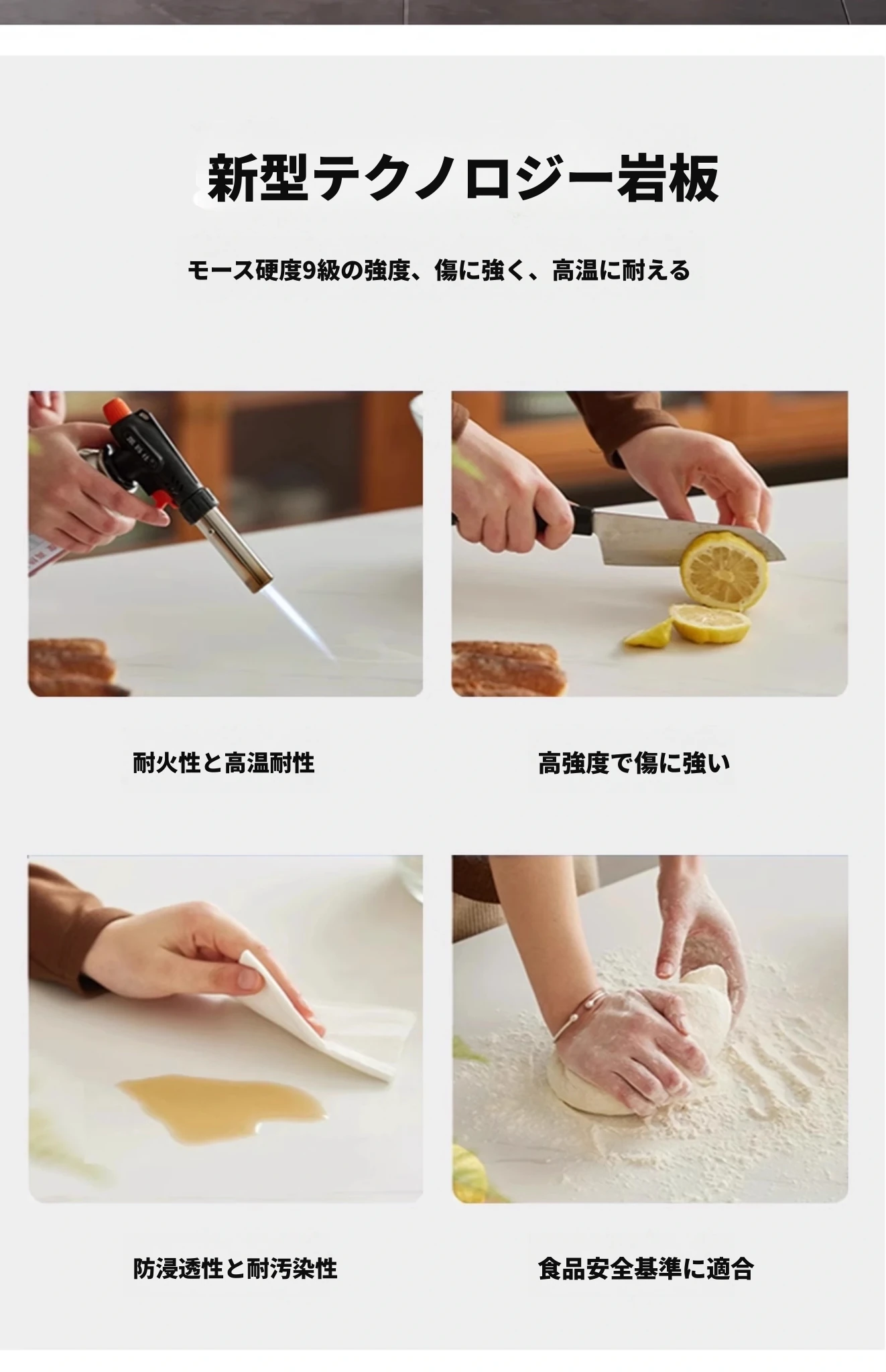 新型テクノロジー岩板

モース硬度9級の強度、傷に強く、高温に耐える

耐火性と高温耐性

高強度で傷に強い

防浸透性と耐汚染性

食品安全基準に適合