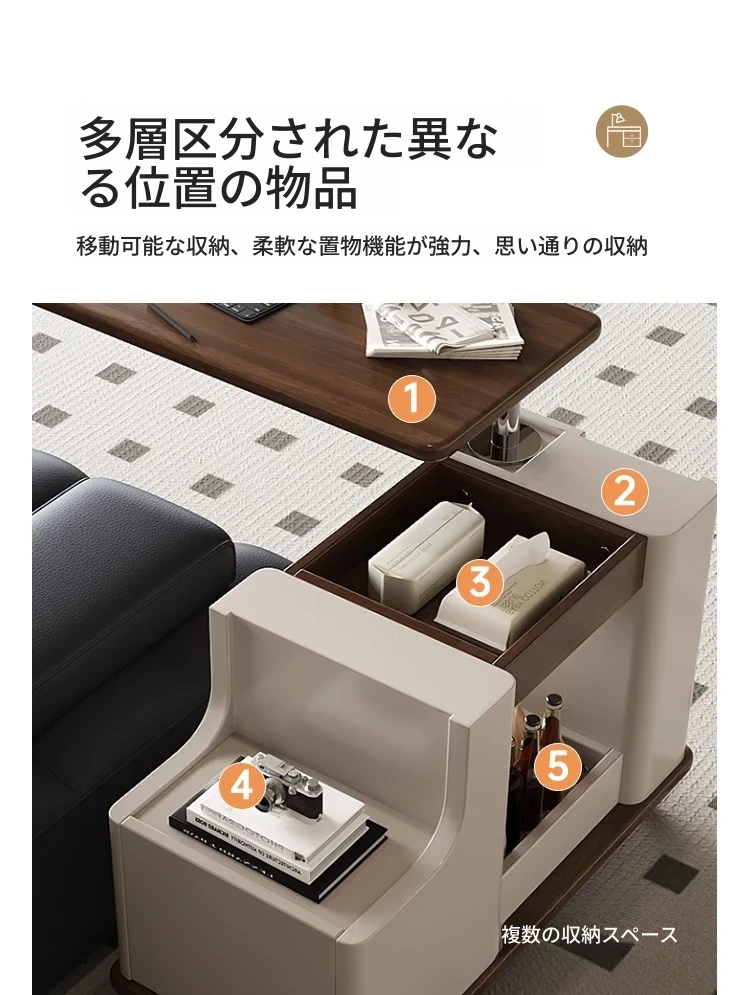 多層区分された異なる位置の物品

移動可能な収納、柔軟な置物機能が強力、思い通りの収納

1

2

3

4

5

複数の収納スペース