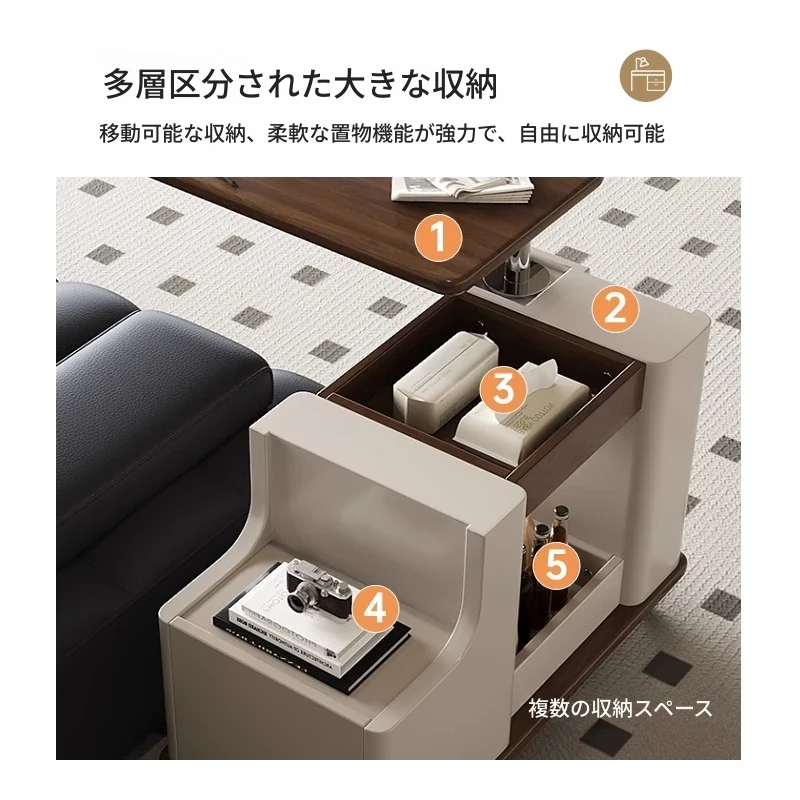 多層区分された大きな収納

移動可能な収納、柔軟な置物機能が強力で、自由に収納可能

1

2

3

4

5

複数の収納スペース