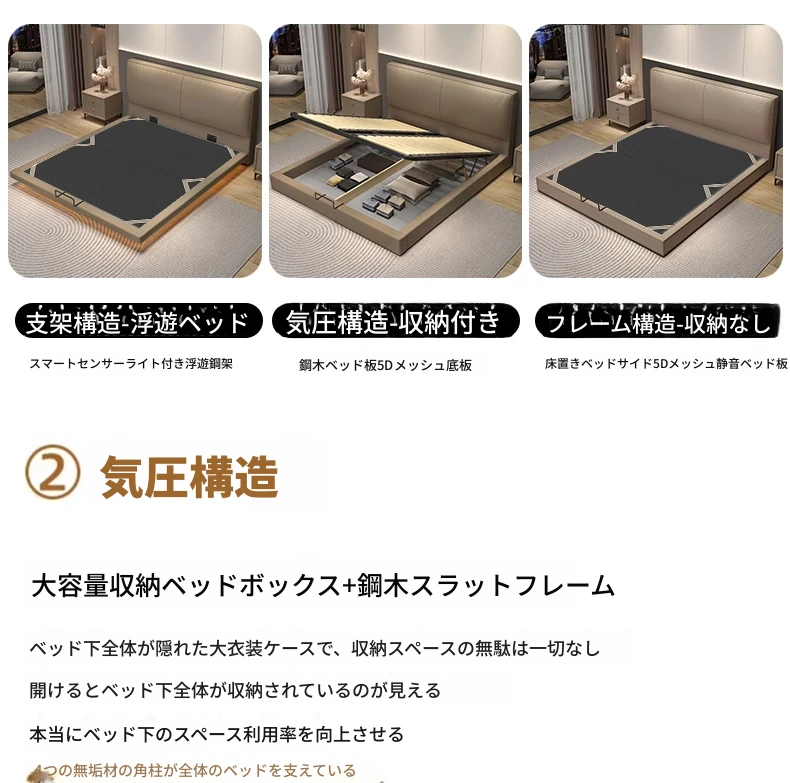 支架構造-浮遊ベッド

スマートセンサーライト付き浮遊鋼架

気圧構造-収納付き

鋼木ベッド板5Dメッシュ底板

フレーム構造-収納なし

床置きベッドサイド5Dメッシュ静音ベッド板

② 気圧構造

大容量収納ベッドボックス+鋼木スラットフレーム

ベッド下全体が隠れた大衣装ケースで、収納スペースの無駄は一切なし

開けるとベッド下全体が収納されているのが見える

本当にベッド下のスペース利用率を向上させる

4つの無垢材の角柱が全体のベッドを支えている