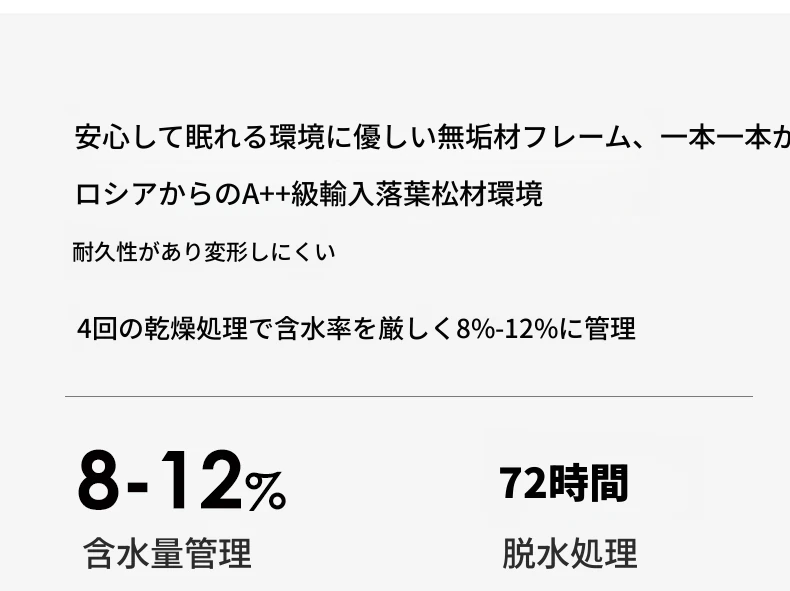 安心して眠れる環境に優しい無垢材フレーム、一本一本か

ロシアからのA++級輸入落葉松材環境

耐久性があり変形しにくい

4回の乾燥処理で含水率を厳しく8%-12%に管理

8-12%

含水量管理

72時間

脱水処理