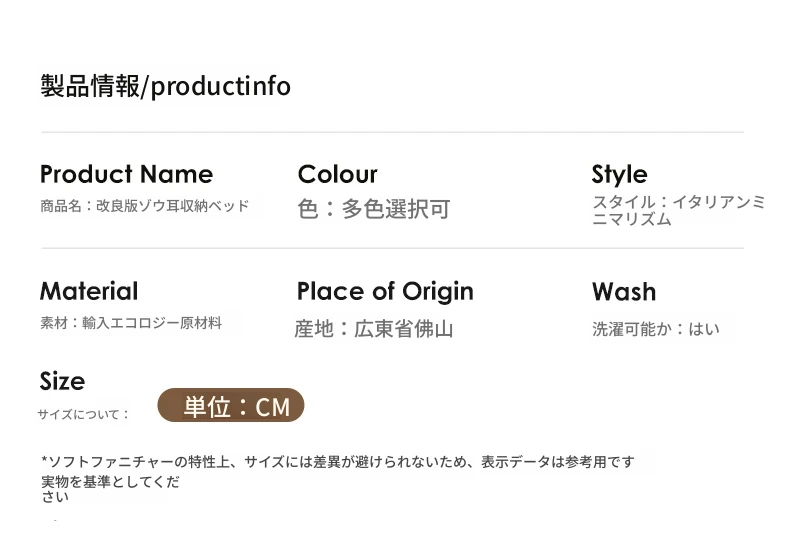 製品情報/productinfo

Product Name
商品名：改良版ゾウ耳収納ベッド

Colour
色：多色選択可

Style
スタイル：イタリアンミニマリズム

Material
素材：輸入エコロジー原材料

Place of Origin
産地：広東省佛山

Wash
洗濯可能か：はい

Size
サイズについて：

単位：CM

*ソフトファニチャーの特性上、サイズには差異が避けられないため、表示データは参考用です実物を基準としてください