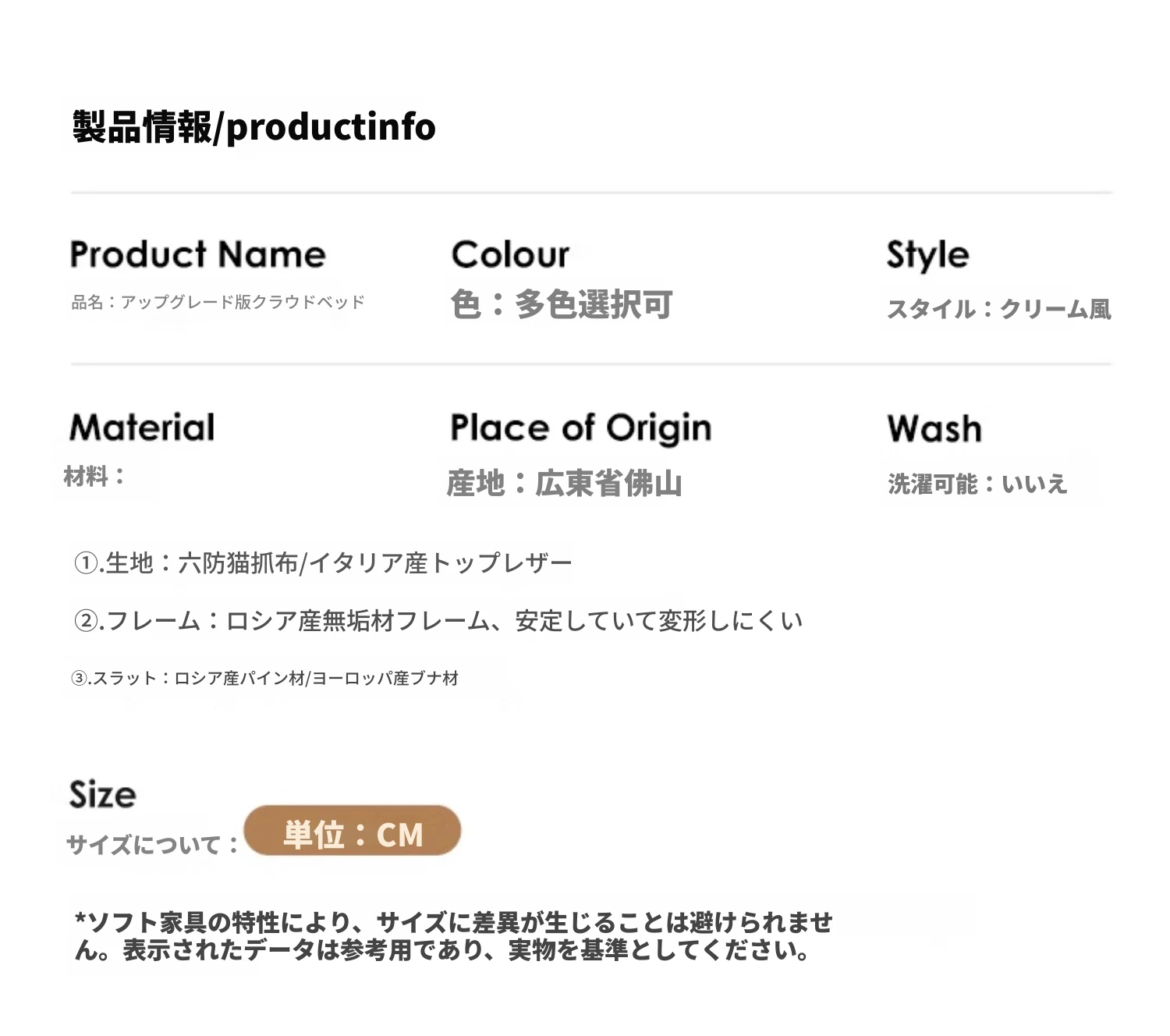 製品情報/productinfo

Product Name
品名：アップグレード版クラウドベッド

Colour
色：多色選択可

Style
スタイル：クリーム風

Material
材料：

Place of Origin
産地：広東省佛山

Wash
洗濯可能：いいえ

①.生地：六防猫抓布/イタリア産トップレザー

②.フレーム：ロシア産無垢材フレーム、安定していて変形しにくい

③.スラット：ロシア産パイン材/ヨーロッパ産ブナ材

Size
サイズについて： 単位：CM

*ソフト家具の特性により、サイズに差異が生じることは避けられません。表示されたデータは参考用であり、実物を基準としてください。