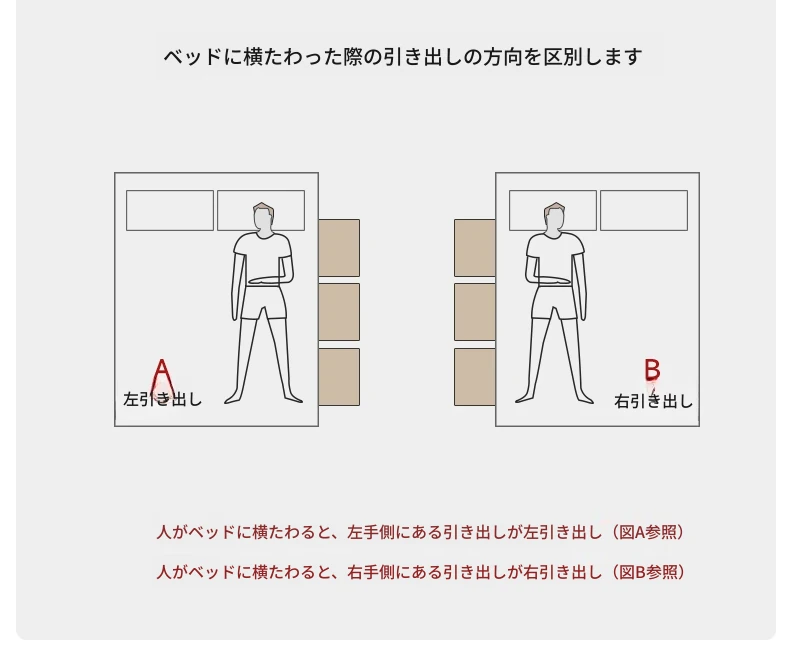 ベッドに横たわった際の引き出しの方向を区別します

A
左引き出し

B
右引き出し

人がベッドに横たわると、左手側にある引き出しが左引き出し（図A参照）

人がベッドに横たわると、右手側にある引き出しが右引き出し（図B参照）