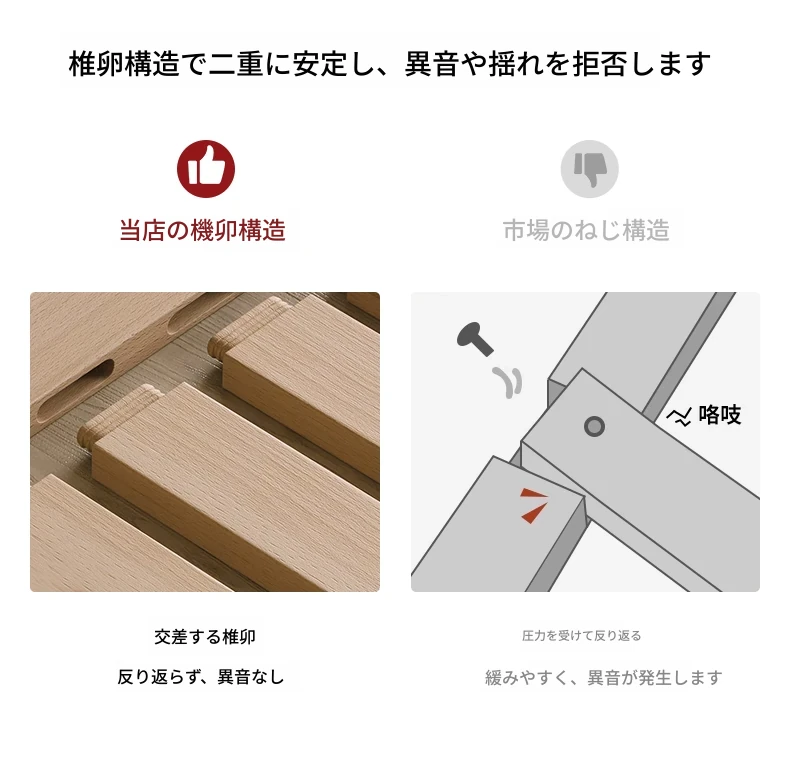 椎卯構造で二重に安定し、異音や揺れを拒否します

当店の機卯構造

市場のねじ構造

咯吱

交差する椎卯

反り返らず、異音なし

圧力を受けて反り返る

緩みやすく、異音が発生します