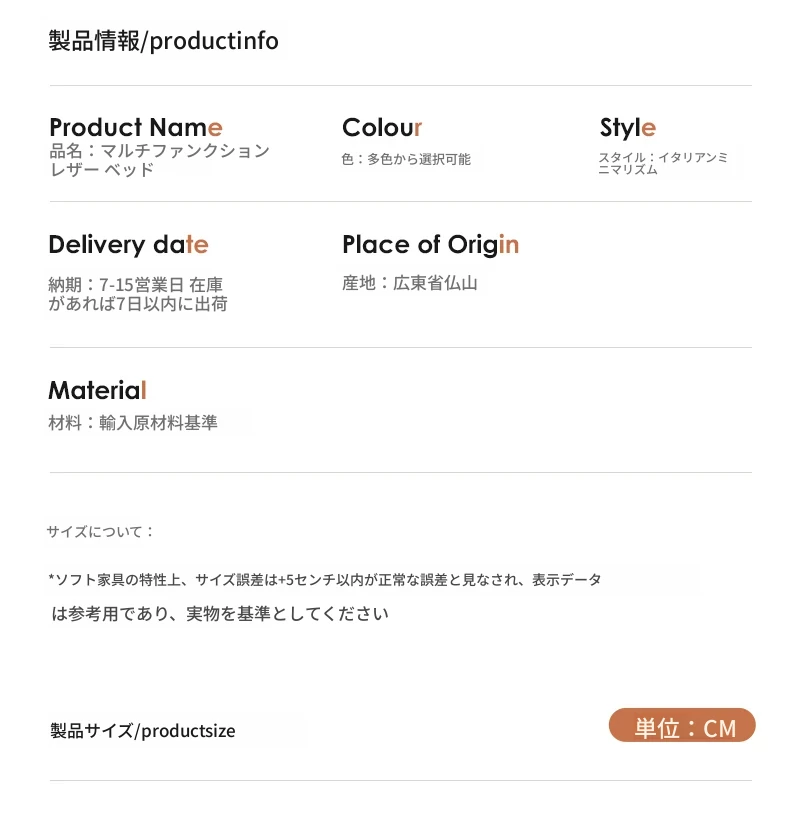 製品情報/productinfo

Product Name
品名：マルチファンクション レザー ベッド

Colour
色：多色から選択可能

Style
スタイル：イタリアンミニマリズム

Delivery date
納期：7-15営業日 在庫があれば7日以内に出荷

Place of Origin
産地：広東省仏山

Material
材料：輸入原材料基準

サイズについて：

*ソフト家具の特性上、サイズ誤差は+5センチ以内が正常な誤差と見なされ、表示データは参考用であり、実物を基準としてください

製品サイズ/productsize

単位：CM