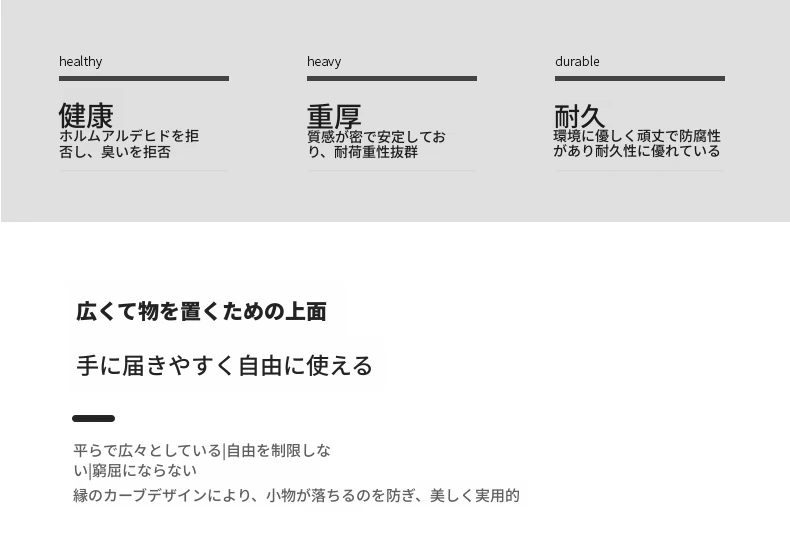 healthy

健康
ホルムアルデヒドを拒否し、臭いを拒否

heavy

重厚
質感が密で安定しており、耐荷重性抜群

durable

耐久
環境に優しく頑丈で防腐性があり耐久性に優れている

広くて物を置くための上面

手に届きやすく自由に使える

平らで広々としている|自由を制限しない|窮屈にならない
縁のカーブデザインにより、小物が落ちるのを防ぎ、美しく実用的