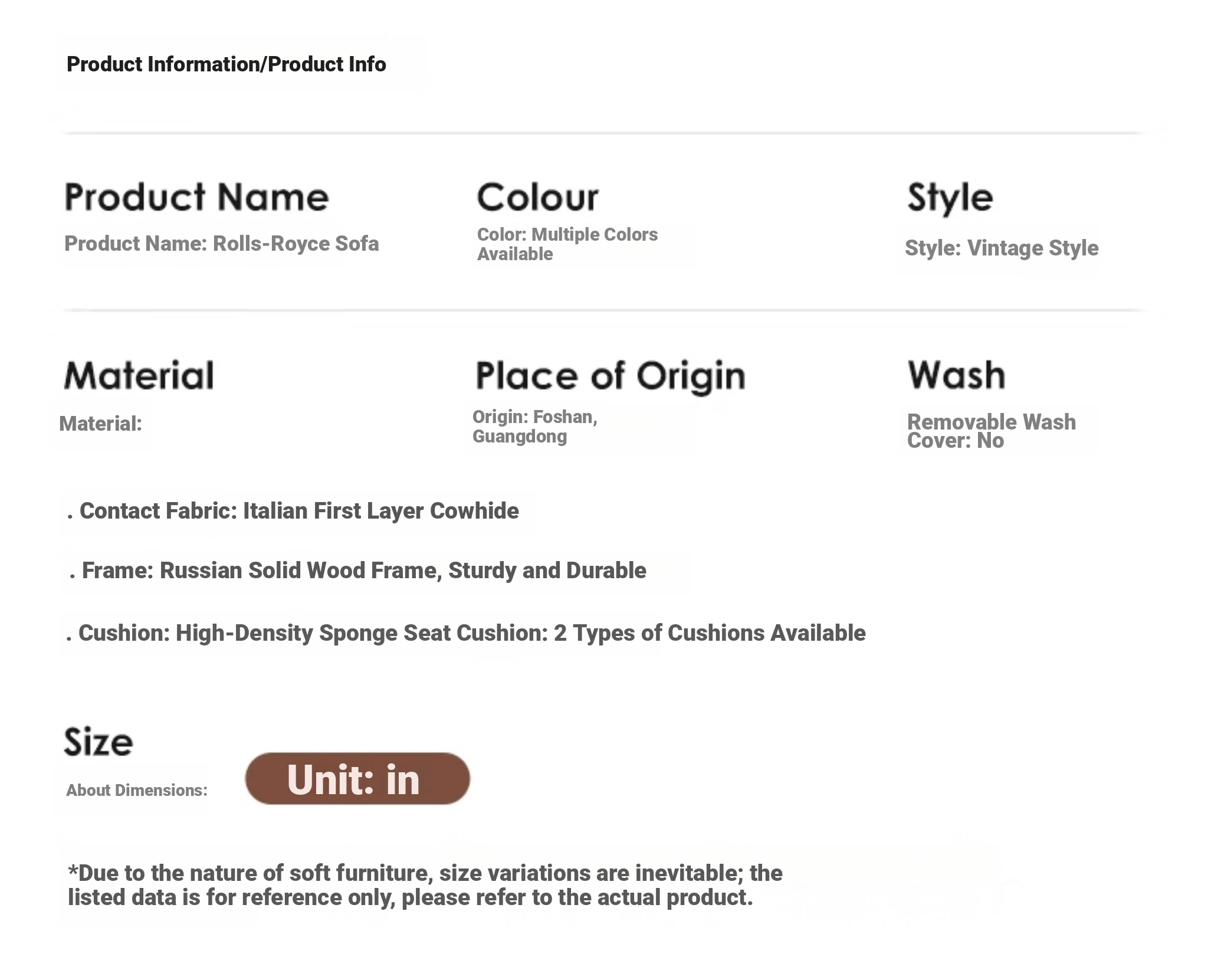 Product Information/Product Info

Product Name

Product Name: Rolls-Royce Sofa

Colour

Color: Multiple Colors Available

Style

Style: Vintage Style

Material

Material:

Place of Origin

Origin: Foshan, Guangdong

Wash

Removable Wash Cover: No

. Contact Fabric: Italian First Layer Cowhide

. Frame: Russian Solid Wood Frame, Sturdy and Durable

. Cushion: High-Density Sponge Seat Cushion: 2 Types of Cushions Available

Size

About Dimensions:

Unit: in

*Due to the nature of soft furniture, size variations are inevitable; the listed data is for reference only, please refer to the actual product.