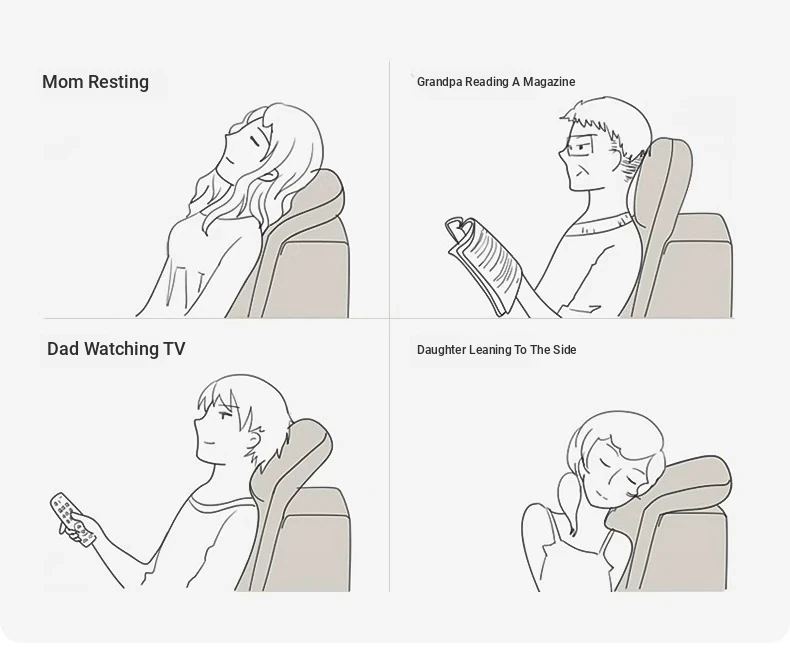 Mom Resting

Grandpa Reading A Magazine

Dad Watching TV

Daughter Leaning To The Side