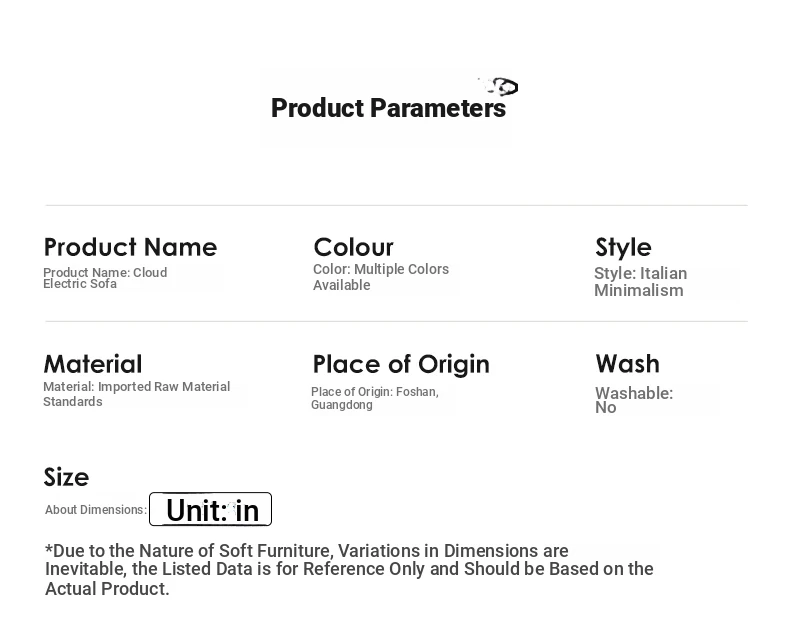 Product Parameters

Product Name
Product Name: Cloud Electric Sofa

Colour
Color: Multiple Colors Available

Style
Style: Italian Minimalism

Material
Material: Imported Raw Material Standards

Place of Origin
Place of Origin: Foshan, Guangdong

Wash
Washable: No

Size
About Dimensions: Unit: in

*Due to the Nature of Soft Furniture, Variations in Dimensions are Inevitable, the Listed Data is for Reference Only and Should be Based on the Actual Product.