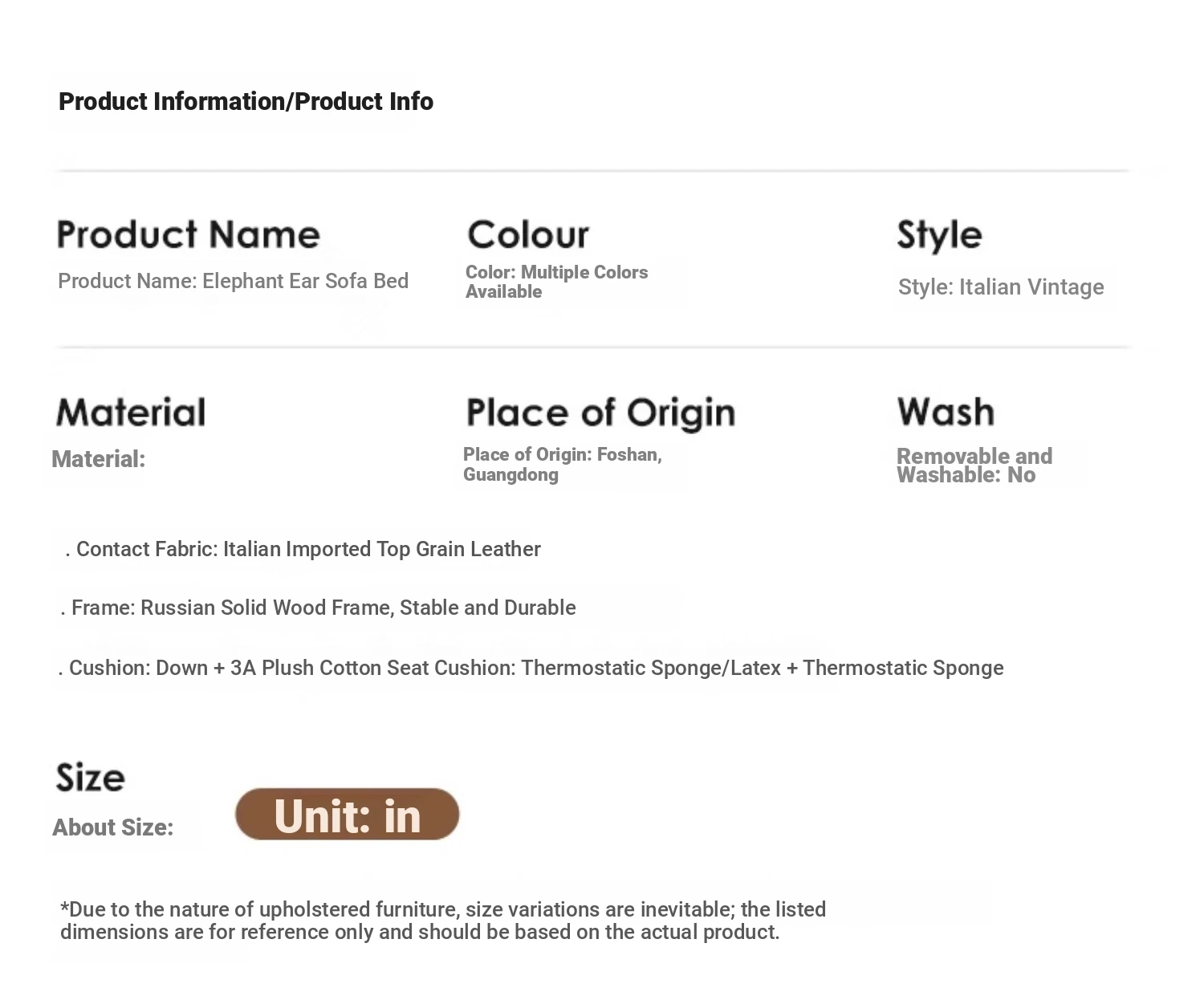 Product Information/Product Info

Product Name
Product Name: Elephant Ear Sofa Bed

Colour
Color: Multiple Colors Available

Style
Style: Italian Vintage

Material
Material:

Place of Origin
Place of Origin: Foshan, Guangdong

Wash
Removable and Washable: No

. Contact Fabric: Italian Imported Top Grain Leather

. Frame: Russian Solid Wood Frame, Stable and Durable

. Cushion: Down + 3A Plush Cotton Seat Cushion: Thermostatic Sponge/Latex + Thermostatic Sponge

Size
About Size:

Unit: in

*Due to the nature of upholstered furniture, size variations are inevitable; the listed dimensions are for reference only and should be based on the actual product.