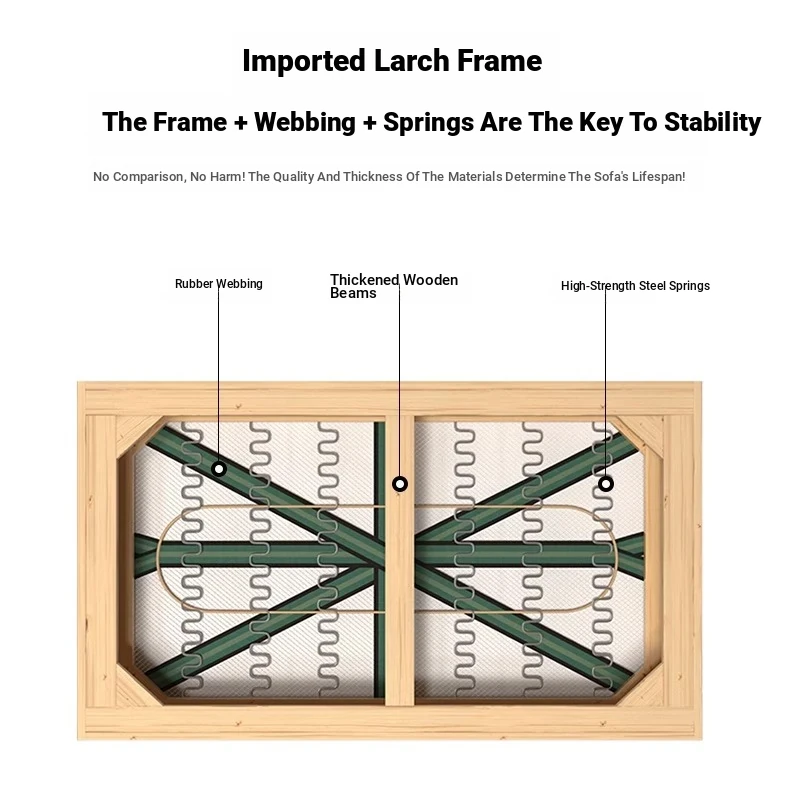 Imported Larch Frame

The Frame + Webbing + Springs Are The Key To Stability

No Comparison, No Harm! The Quality And Thickness Of The Materials Determine The Sofa's Lifespan!

Rubber Webbing

Thickened Wooden Beams

High-Strength Steel Springs