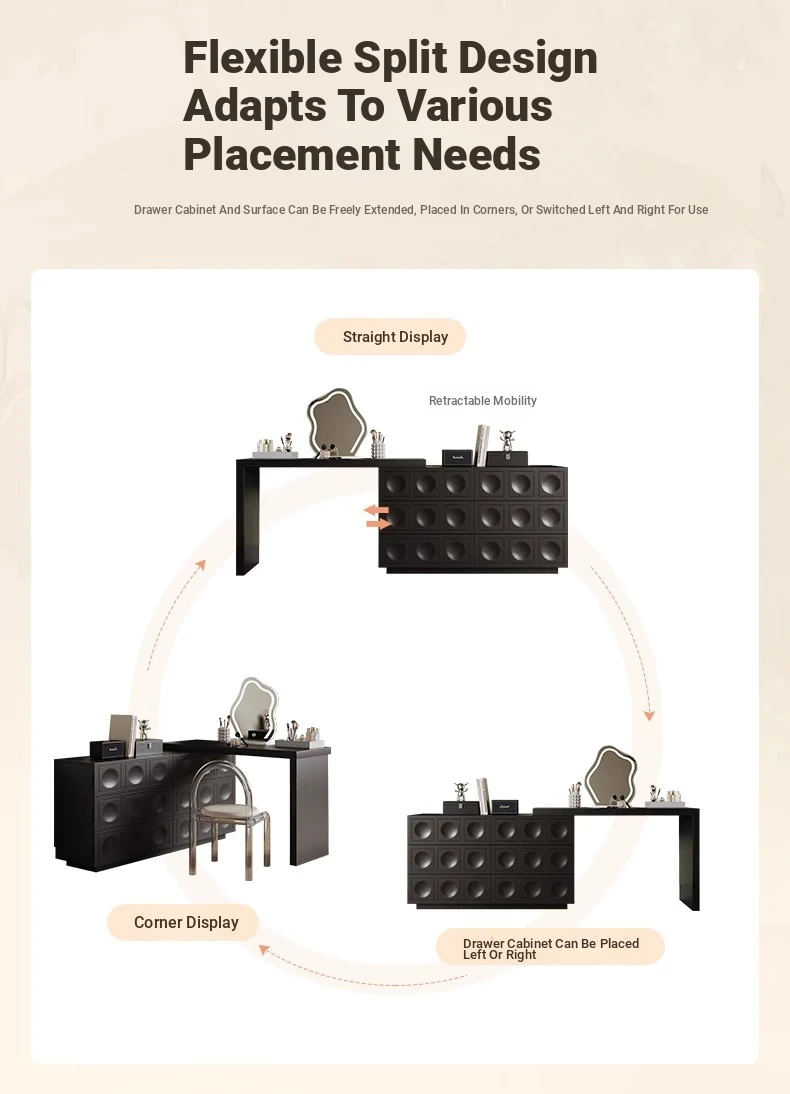 Flexible Split Design Adapts To Various Placement Needs

Drawer Cabinet And Surface Can Be Freely Extended, Placed In Corners, Or Switched Left And Right For Use

Straight Display

Retractable Mobility

Corner Display

Drawer Cabinet Can Be Placed Left Or Right