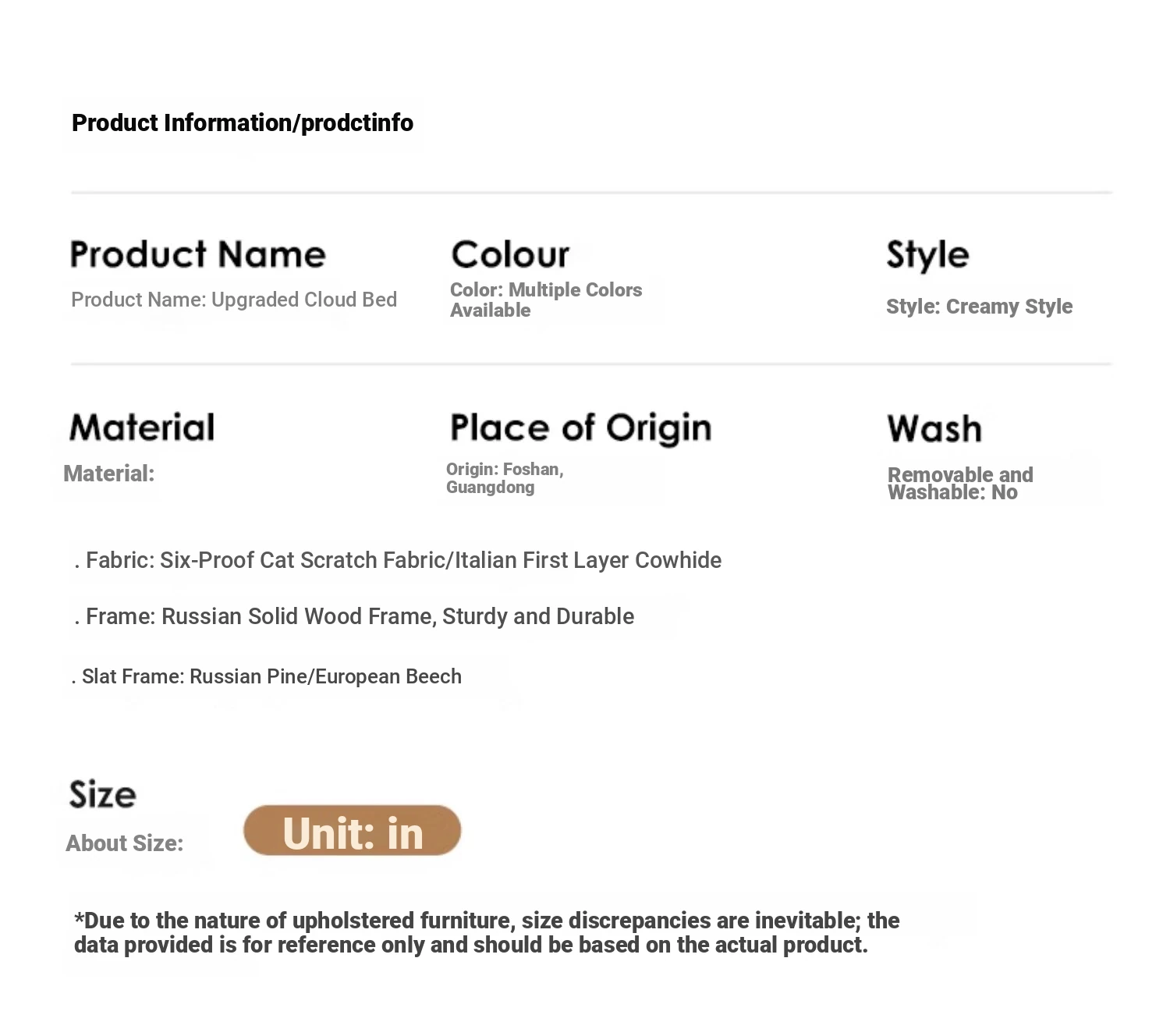 Product Information/prodctinfo

Product Name
Product Name: Upgraded Cloud Bed

Colour
Color: Multiple Colors Available

Style
Style: Creamy Style

Material
Material:

Place of Origin
Origin: Foshan, Guangdong

Wash
Removable and Washable: No

. Fabric: Six-Proof Cat Scratch Fabric/Italian First Layer Cowhide

. Frame: Russian Solid Wood Frame, Sturdy and Durable

. Slat Frame: Russian Pine/European Beech

Size
About Size:

Unit: in

*Due to the nature of upholstered furniture, size discrepancies are inevitable; the data provided is for reference only and should be based on the actual product.