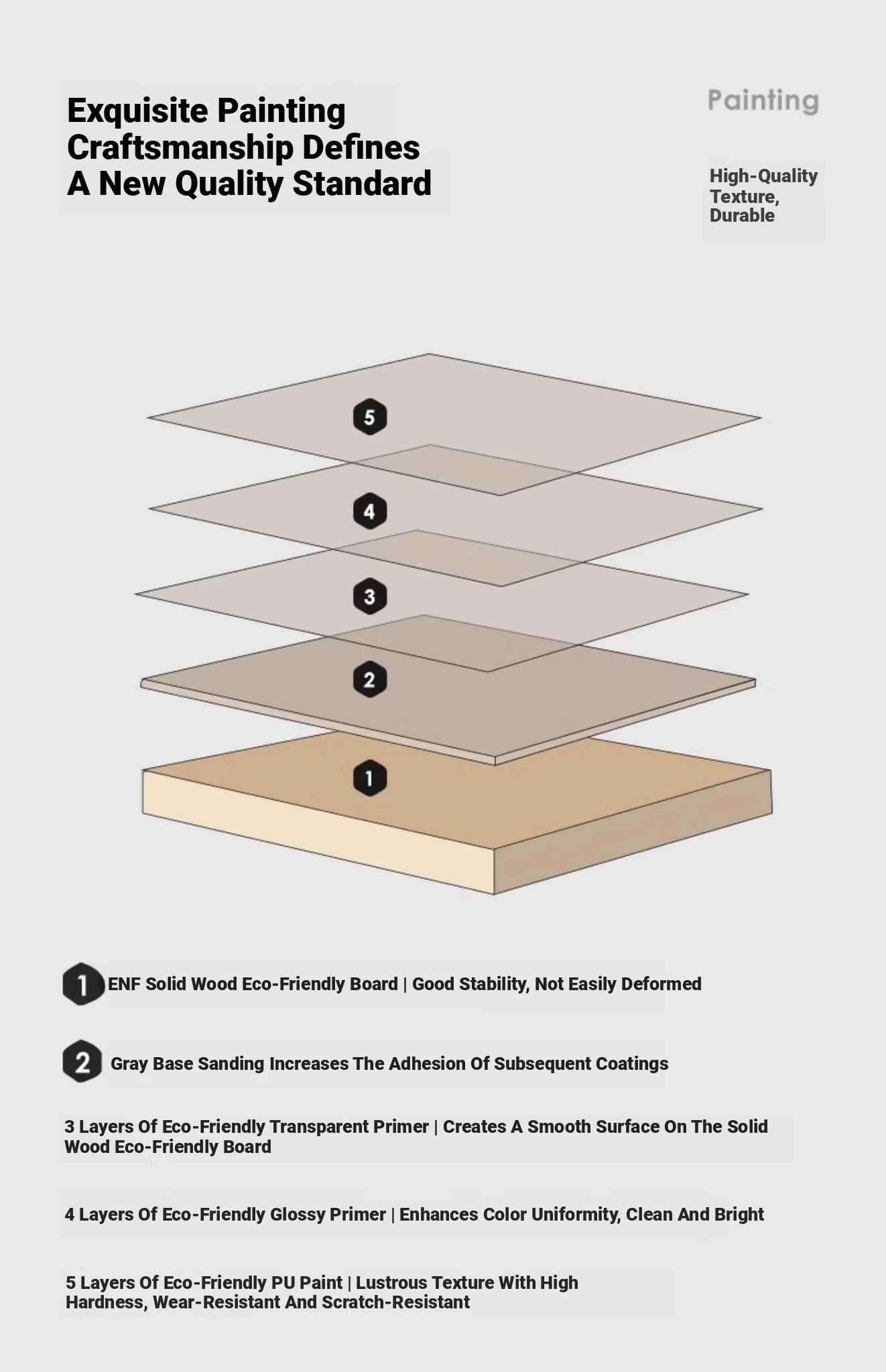 Exquisite Painting Craftsmanship Defines A New Quality Standard

Painting

High-Quality Texture, Durable

5

4

3

2

1

1 ENF Solid Wood Eco-Friendly Board | Good Stability, Not Easily Deformed

2 Gray Base Sanding Increases The Adhesion Of Subsequent Coatings

3 Layers Of Eco-Friendly Transparent Primer | Creates A Smooth Surface On The Solid Wood Eco-Friendly Board

4 Layers Of Eco-Friendly Glossy Primer | Enhances Color Uniformity, Clean And Bright

5 Layers Of Eco-Friendly PU Paint | Lustrous Texture With High Hardness, Wear-Resistant And Scratch-Resistant